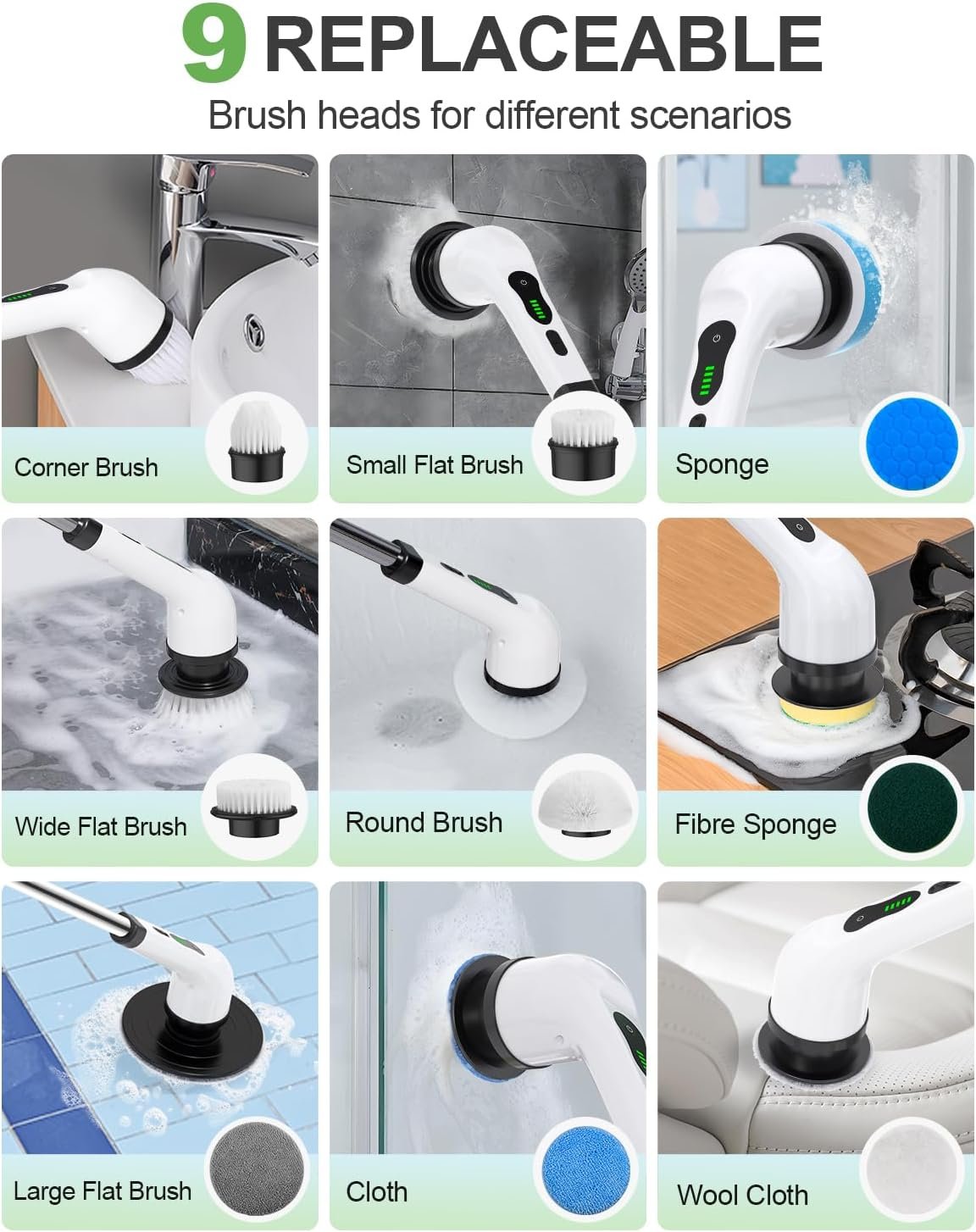 9 REPLACEABLE

Brush heads for different scenarios

Corner Brush

Small Flat Brush

Sponge

Wide Flat Brush

Round Brush

Fibre Sponge

Large Flat Brush

Cloth

Wool Cloth